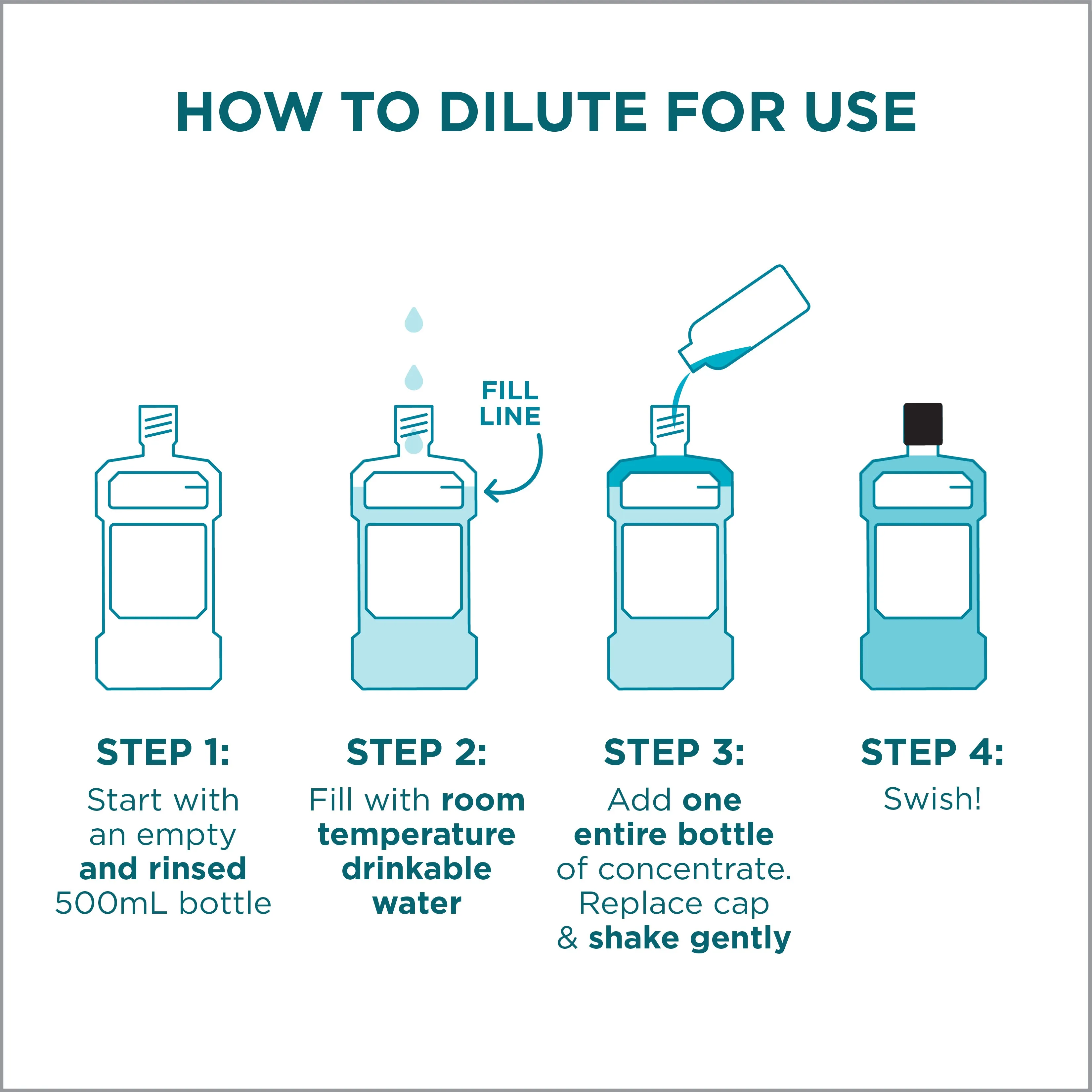 HOW TO DILUTE FOR USE

FILL LINE

STEP 1:
Start with an empty and rinsed 500mL bottle

STEP 2:
Fill with room temperature drinkable water

STEP 3:
Add one entire bottle of concentrate. Replace cap & shake gently

STEP 4:
Swish!